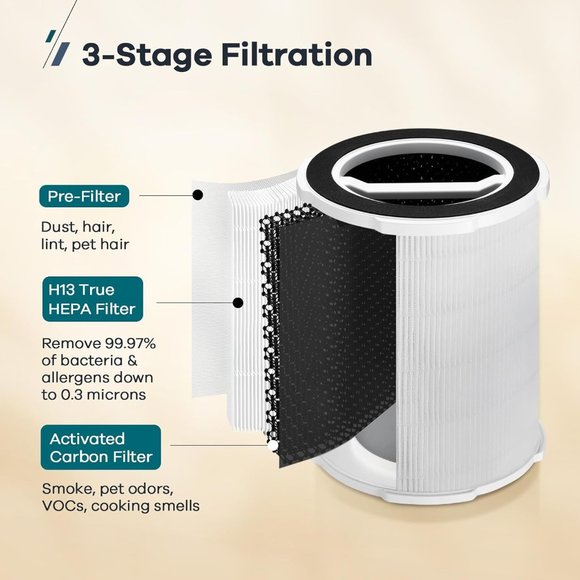 3-Stage Filtration

Pre-Filter

Dust, hair, lint, pet hair

H13 True HEPA Filter

Remove 99.97% of bacteria & allergens down to 0.3 microns

Activated Carbon Filter

Smoke, pet odors, VOCs, cooking smells